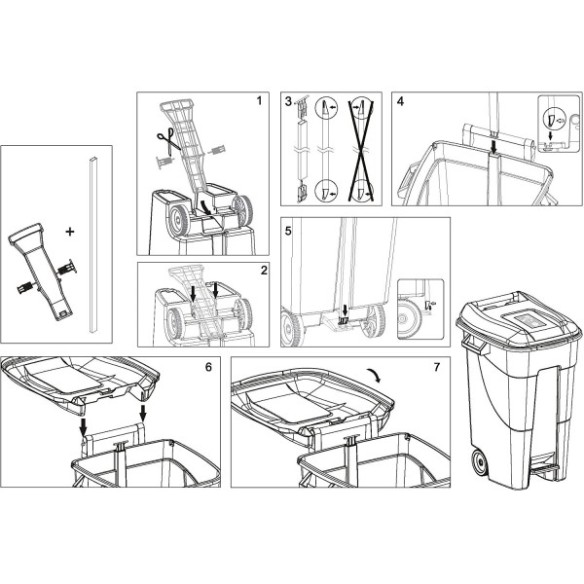 +

1

2

3

4

5

6

7